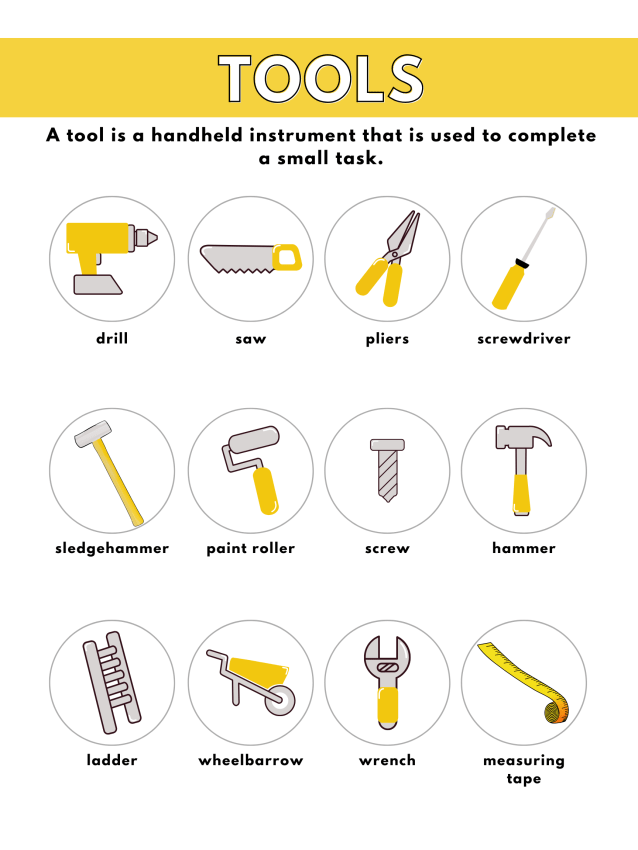 TOOLS

A tool is a handheld instrument that is used to complete a small task.

drill

saw

pliers

screwdriver

sledgehammer

paint roller

screw

hammer

ladder

wheelbarrow

wrench

measuring tape